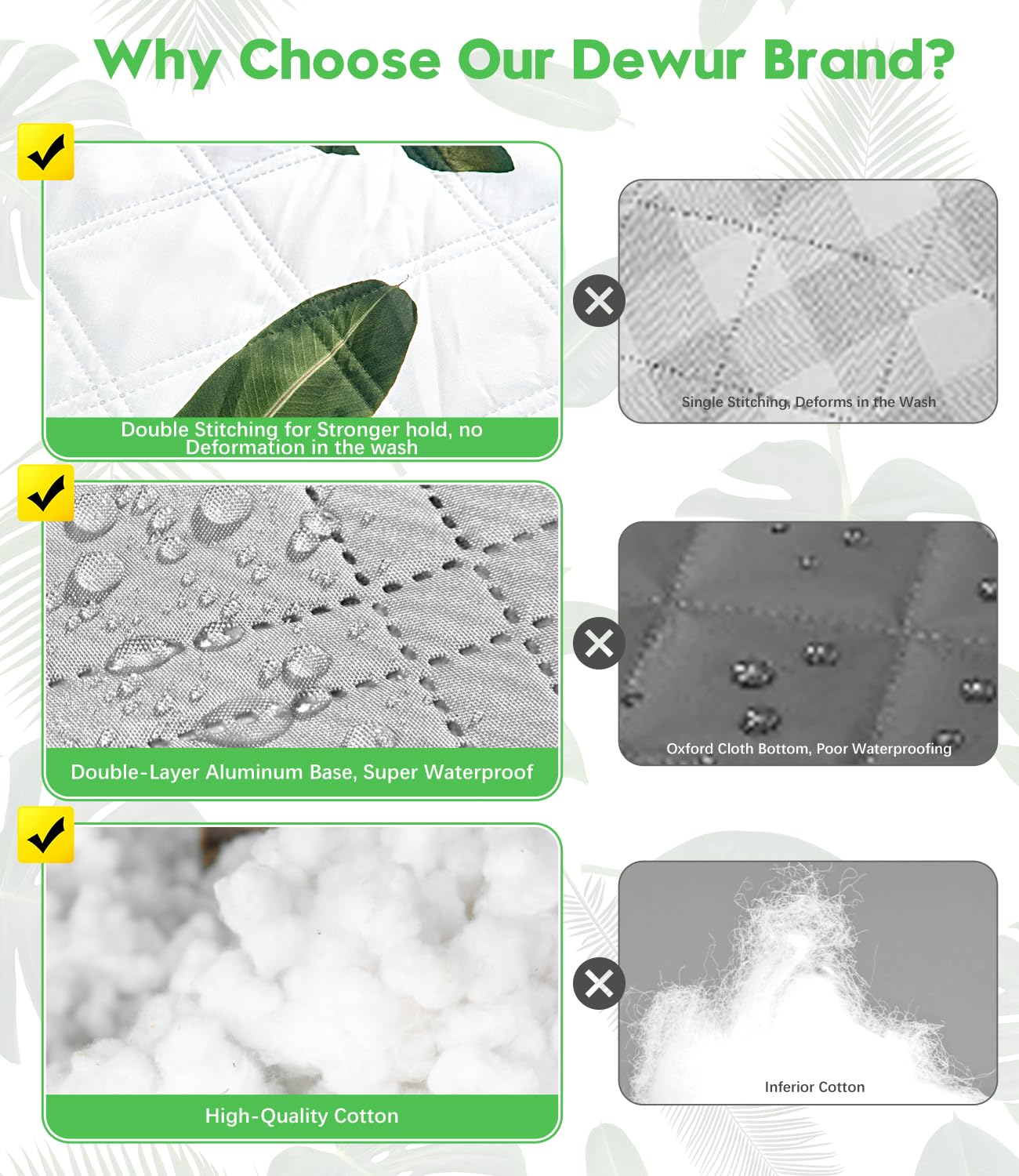 Why Choose Our Dewur Brand?

Double Stitching for Stronger hold, no Deformation in the wash

Single Stitching, Deforms in the Wash

Double-Layer Aluminum Base, Super Waterproof

Oxford Cloth Bottom, Poor Waterproofing

High-Quality Cotton

Inferior Cotton