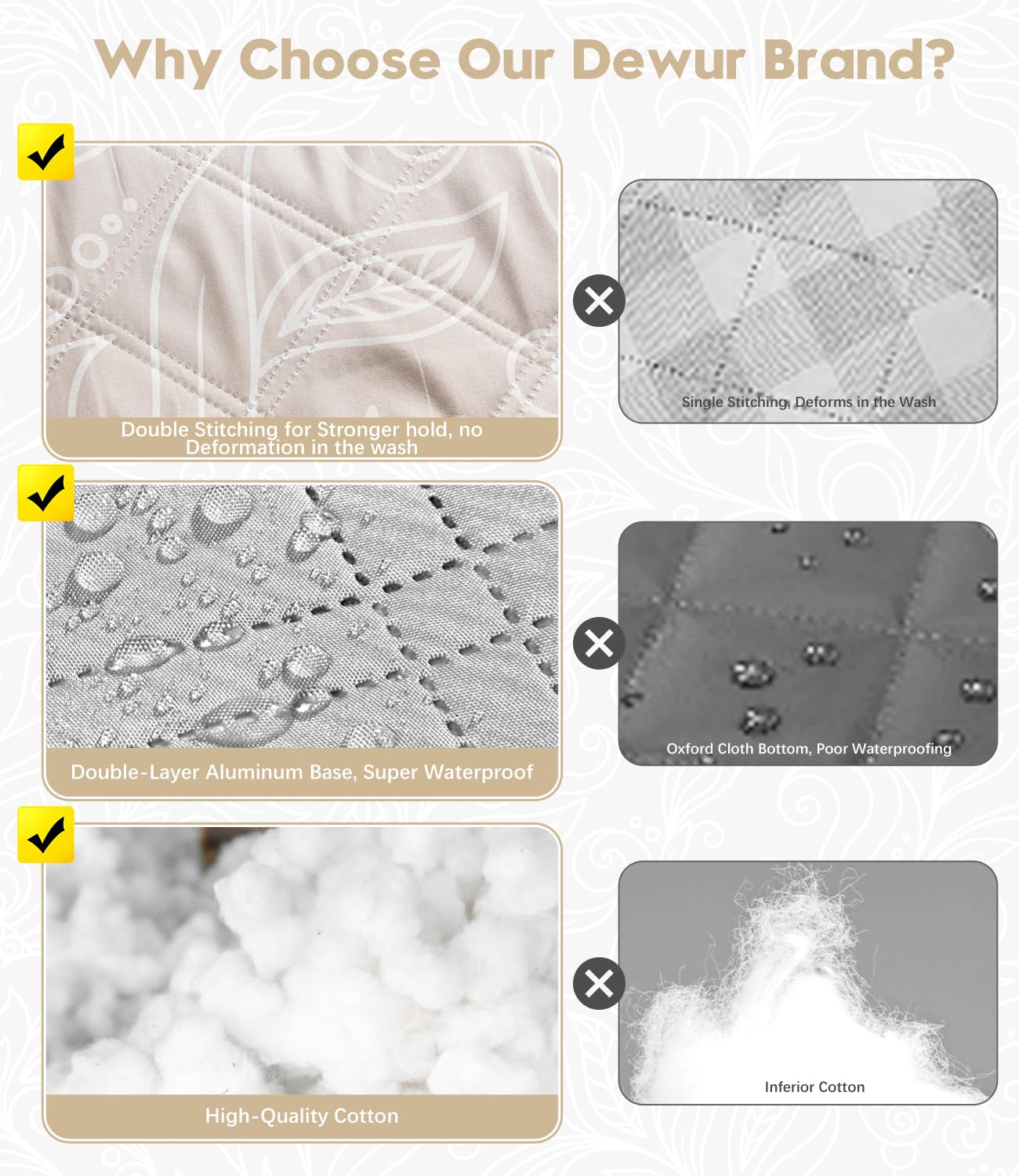 Why Choose Our Dewur Brand?

Double Stitching for Stronger hold, no Deformation in the wash

Single Stitching, Deforms in the Wash

Double-Layer Aluminum Base, Super Waterproof

Oxford Cloth Bottom, Poor Waterproofing

High-Quality Cotton

Inferior Cotton