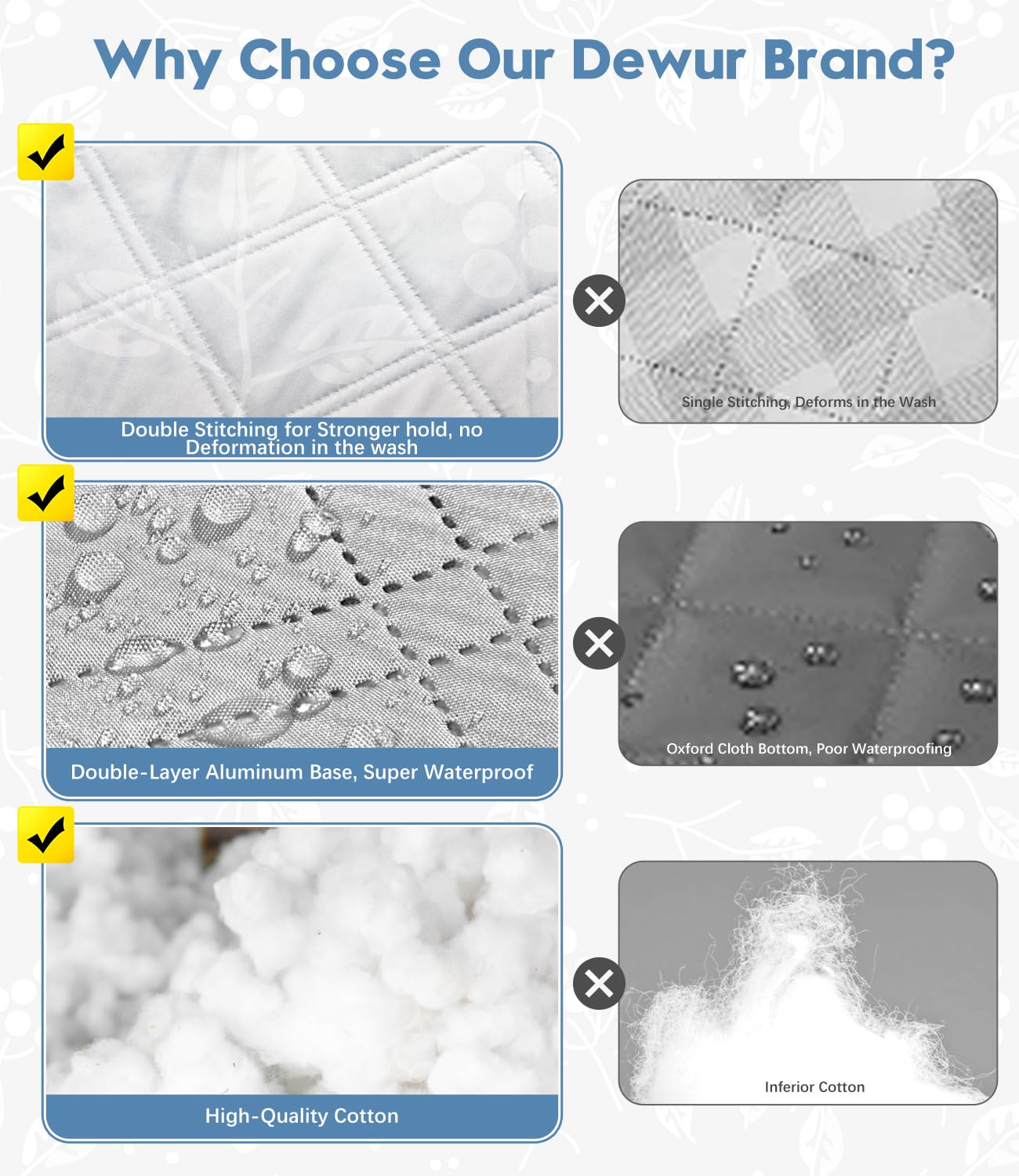 Why Choose Our Dewur Brand?

Double Stitching for Stronger hold, no Deformation in the wash

Single Stitching, Deforms in the Wash

Double-Layer Aluminum Base, Super Waterproof

Oxford Cloth Bottom, Poor Waterproofing

High-Quality Cotton

Inferior Cotton