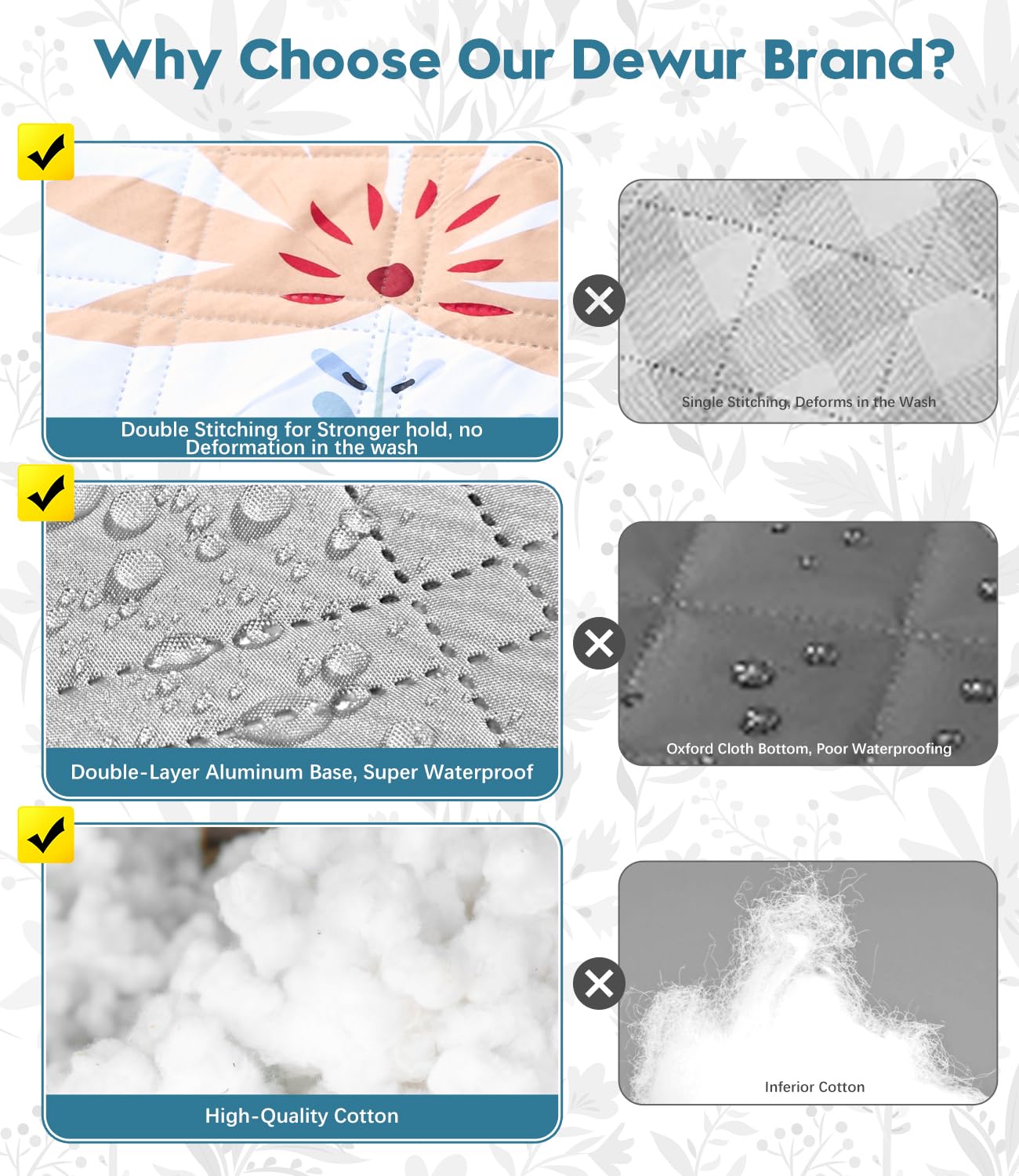 Why Choose Our Dewur Brand?

Double Stitching for Stronger hold, no Deformation in the wash

Single Stitching, Deforms in the Wash

Double-Layer Aluminum Base, Super Waterproof

Oxford Cloth Bottom, Poor Waterproofing

High-Quality Cotton

Inferior Cotton