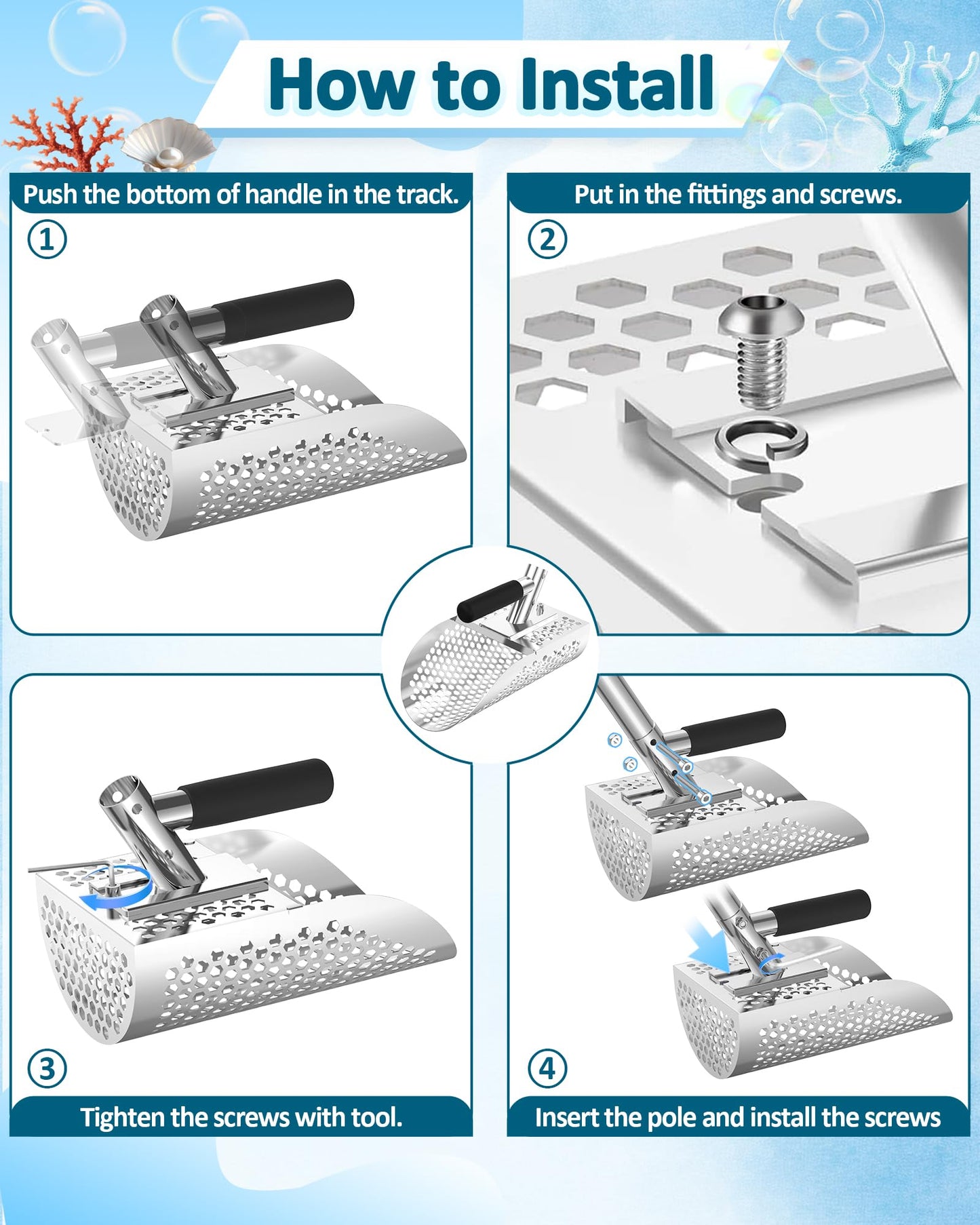 How to Install

Push the bottom of handle in the track.

1

Put in the fittings and screws.

2

3

Tighten the screws with tool.

4

Insert the pole and install the screws